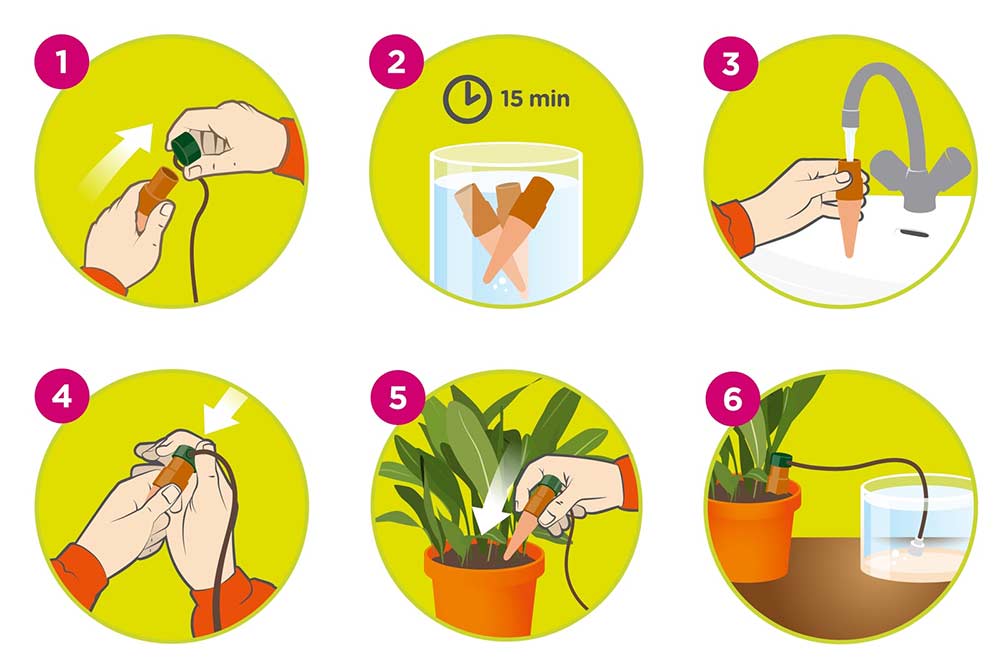 1

2

15 min

3

4

5

6